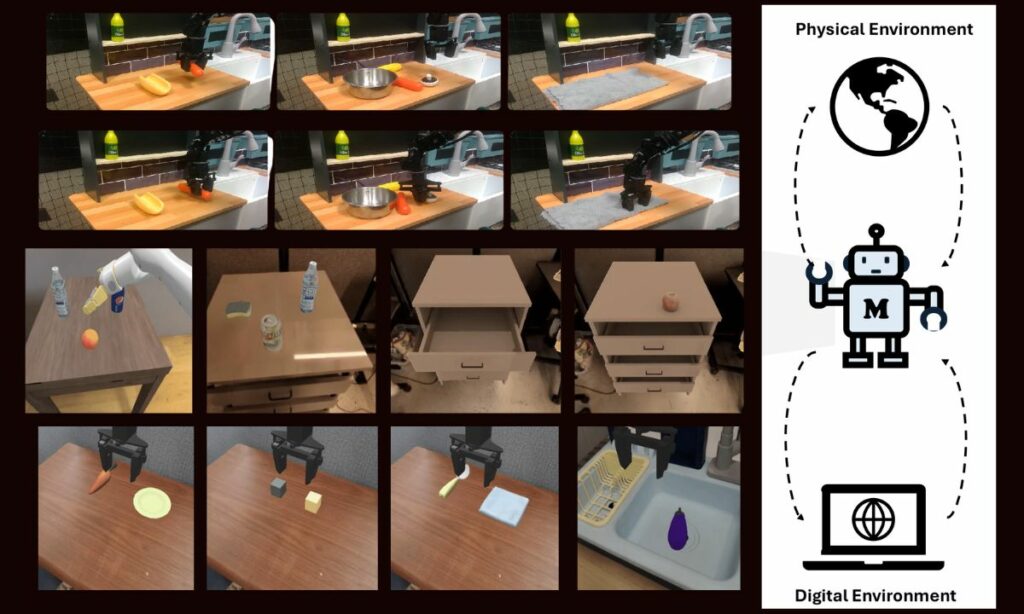 Physical Environment

M

Digital Environment